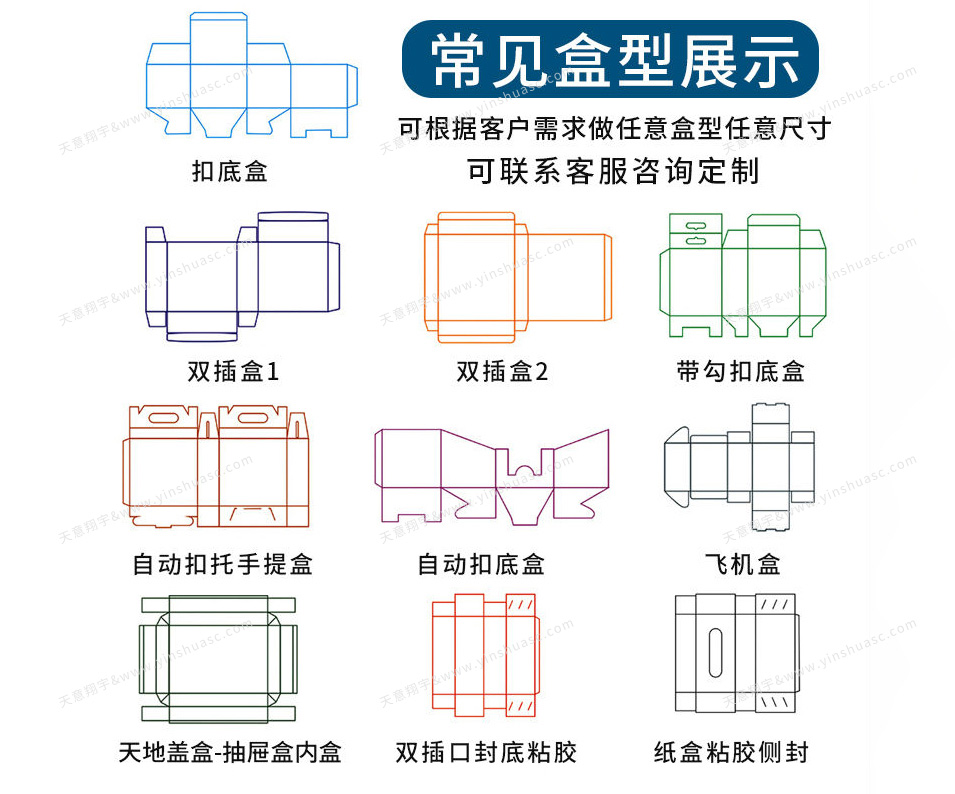 常见盒型展示

可根据客户需求做任意盒型任意尺寸

可联系客服咨询定制

扣底盒

双插盒1

双插盒2

带勾扣底盒

自动扣托手提盒

自动扣底盒

飞机盒

天地盖盒-抽屉盒内盒

双插口封底粘胶

纸盒粘胶侧封

天意翔宇&www.yinshuasc.com